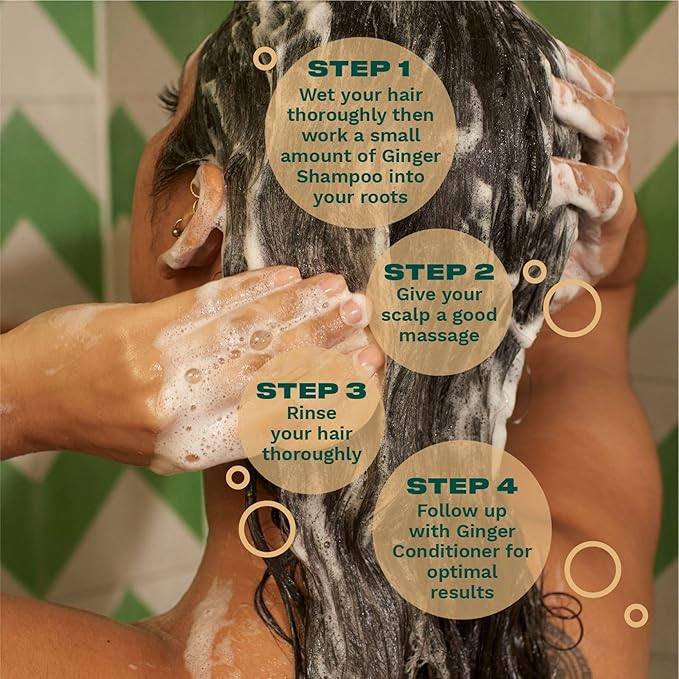 STEP 1
Wet your hair thoroughly then work a small amount of Ginger Shampoo into your roots

STEP 2
Give your scalp a good massage

STEP 3
Rinse your hair thoroughly

STEP 4
Follow up with Ginger Conditioner for optimal results