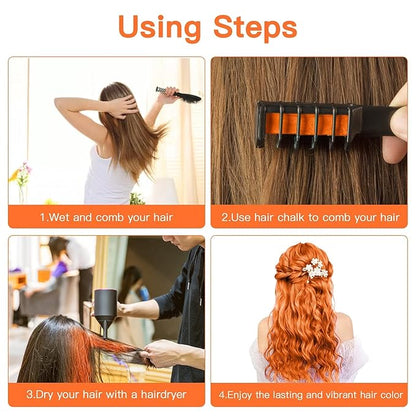 Using Steps

1.Wet and comb your hair

2.Use hair chalk to comb your hair

3.Dry your hair with a hairdryer

4.Enjoy the lasting and vibrant hair color