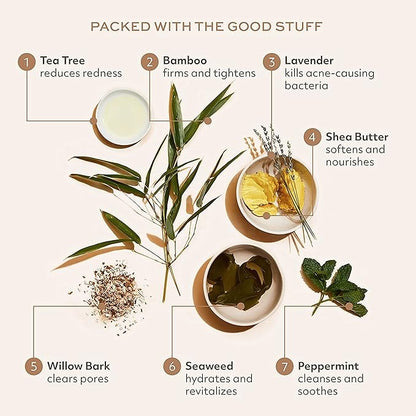 PACKED WITH THE GOOD STUFF

1 Tea Tree
reduces redness

2 Bamboo
firms and tightens

3 Lavender
kills acne-causing bacteria

4 Shea Butter
softens and nourishes

5 Willow Bark
clears pores

6 Seaweed
hydrates and revitalizes

7 Peppermint
cleanses and soothes