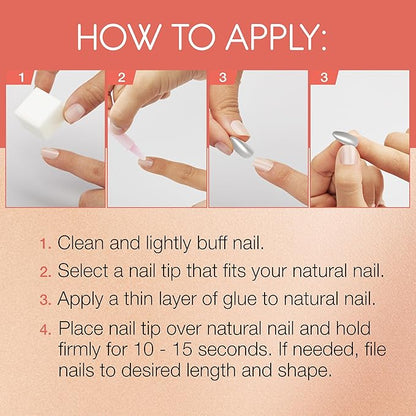 HOW TO APPLY:

1

2

3

3

1. Clean and lightly buff nail.

2. Select a nail tip that fits your natural nail.

3. Apply a thin layer of glue to natural nail.

4. Place nail tip over natural nail and hold firmly for 10 - 15 seconds. If needed, file nails to desired length and shape.