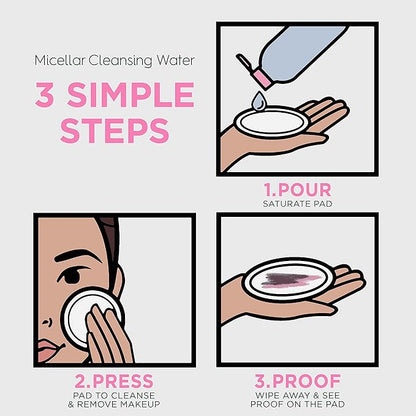 Micellar Cleansing Water

3 SIMPLE STEPS

1.POUR
SATURATE PAD

2.PRESS
PAD TO CLEANSE & REMOVE MAKEUP

3.PROOF
WIPE AWAY & SEE PROOF ON THE PAD