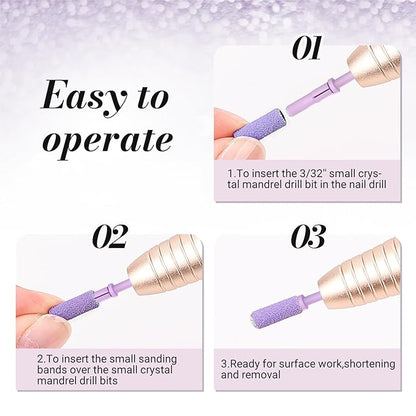 Easy to operate

01

1.To insert the 3/32" small crystal mandrel drill bit in the nail drill

02

2.To insert the small sanding bands over the small crystal mandrel drill bits

03

3.Ready for surface work,shortening and removal