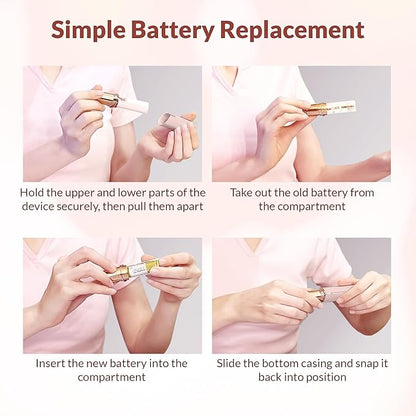 Simple Battery Replacement

Hold the upper and lower parts of the device securely, then pull them apart

Take out the old battery from the compartment

Insert the new battery into the compartment

Slide the bottom casing and snap it back into position