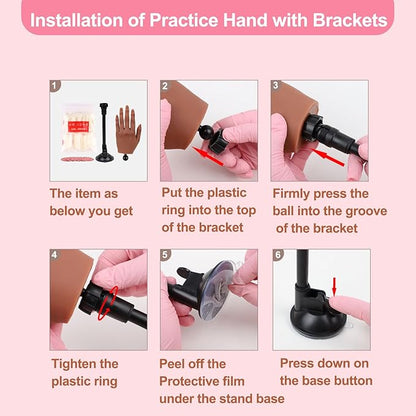 Installation of Practice Hand with Brackets

1

The item as below you get

2

Put the plastic ring into the top of the bracket

3

Firmly press the ball into the groove of the bracket

4

Tighten the plastic ring

5

Peel off the Protective film under the stand base

6

Press down on the base button