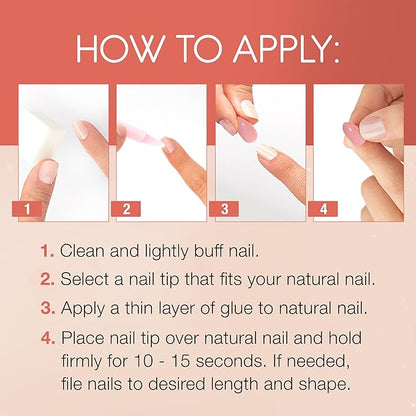 HOW TO APPLY:

1

2

3

4

1. Clean and lightly buff nail.

2. Select a nail tip that fits your natural nail.

3. Apply a thin layer of glue to natural nail.

4. Place nail tip over natural nail and hold firmly for 10 - 15 seconds. If needed, file nails to desired length and shape.