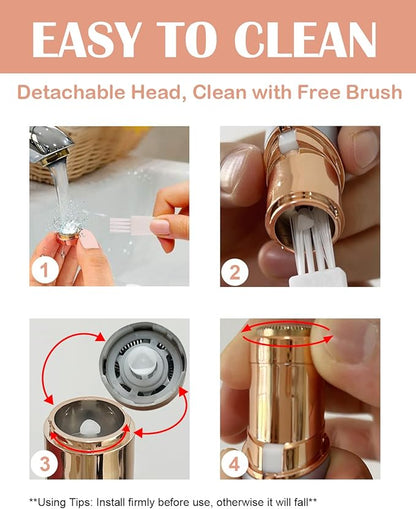 EASY TO CLEAN

Detachable Head, Clean with Free Brush

1

2

3

4

**Using Tips: Install firmly before use, otherwise it will fall**