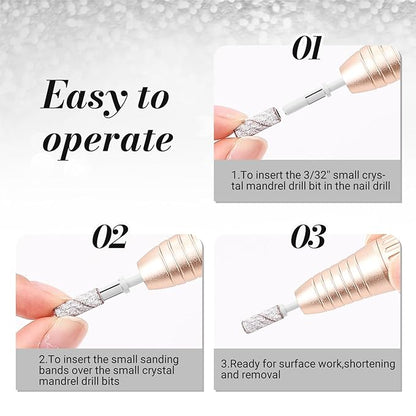 Easy to operate

01

1.To insert the 3/32" small crystal mandrel drill bit in the nail drill

02

2.To insert the small sanding bands over the small crystal mandrel drill bits

03

3.Ready for surface work,shortening and removal