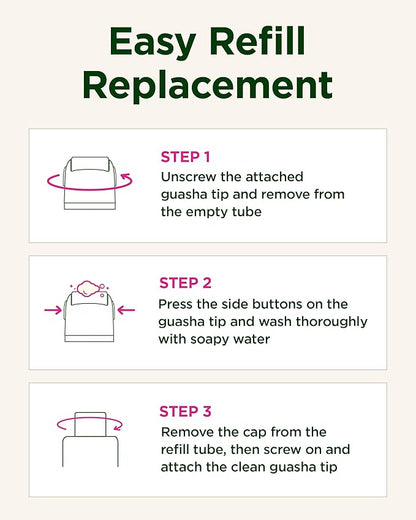 Easy Refill Replacement

STEP 1
Unscrew the attached guasha tip and remove from the empty tube

STEP 2
Press the side buttons on the guasha tip and wash thoroughly with soapy water

STEP 3
Remove the cap from the refill tube, then screw on and attach the clean guasha tip