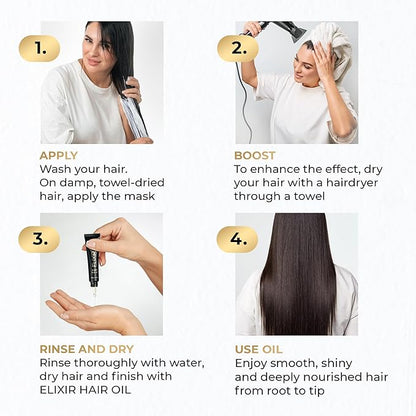 1.

APPLY
Wash your hair.
On damp, towel-dried hair, apply the mask

2.

BOOST
To enhance the effect, dry your hair with a hairdryer through a towel

3.

RINSE AND DRY
Rinse thoroughly with water, dry hair and finish with ELIXIR HAIR OIL

4.

USE OIL
Enjoy smooth, shiny and deeply nourished hair from root to tip