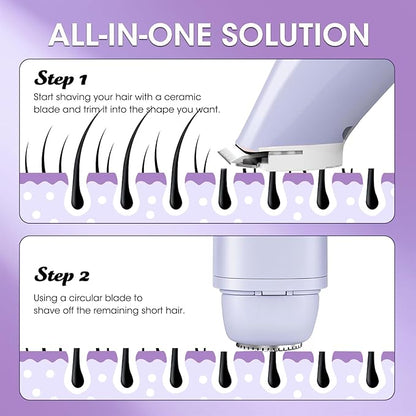 ALL-IN-ONE SOLUTION

Step 1

Start shaving your hair with a ceramic blade and trim it into the shape you want.

Step 2

Using a circular blade to shave off the remaining short hair.