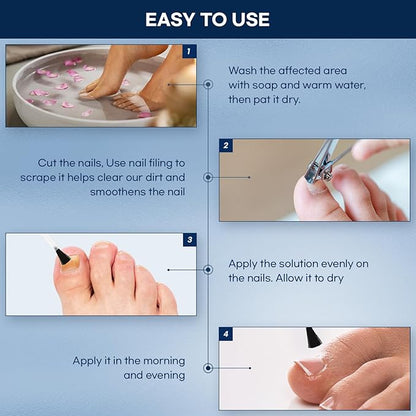 EASY TO USE

1

Wash the affected area with soap and warm water, then pat it dry.

2

Cut the nails, Use nail filing to scrape it helps clear our dirt and smoothens the nail

3

Apply the solution evenly on the nails. Allow it to dry

4

Apply it in the morning and evening