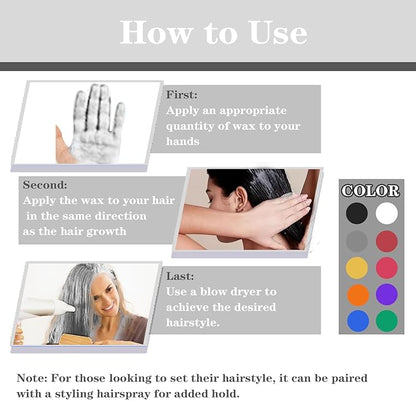 How to Use

First:
Apply an appropriate quantity of wax to your hands

Second:
Apply the wax to your hair in the same direction as the hair growth

COLOR

Last:
Use a blow dryer to achieve the desired hairstyle.

Note: For those looking to set their hairstyle, it can be paired with a styling hairspray for added hold.