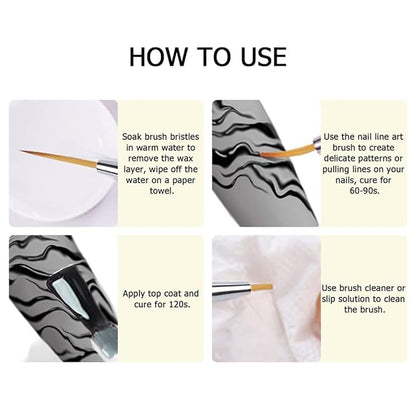 HOW TO USE

Soak brush bristles in warm water to remove the wax layer, wipe off the water on a paper towel.

Use the nail line art brush to create delicate patterns or pulling lines on your nails, cure for 60-90s.

Apply top coat and cure for 120s.

Use brush cleaner or slip solution to clean the brush.