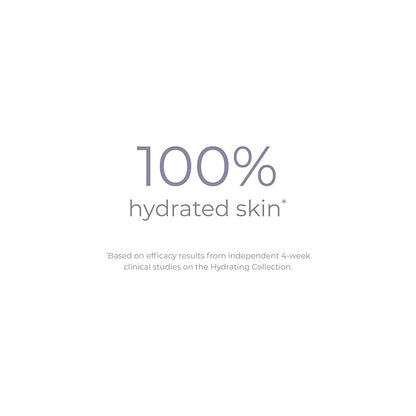 100%
hydrated skin*

*Based on efficacy results from independent 4-week clinical studies on the Hydrating Collection.